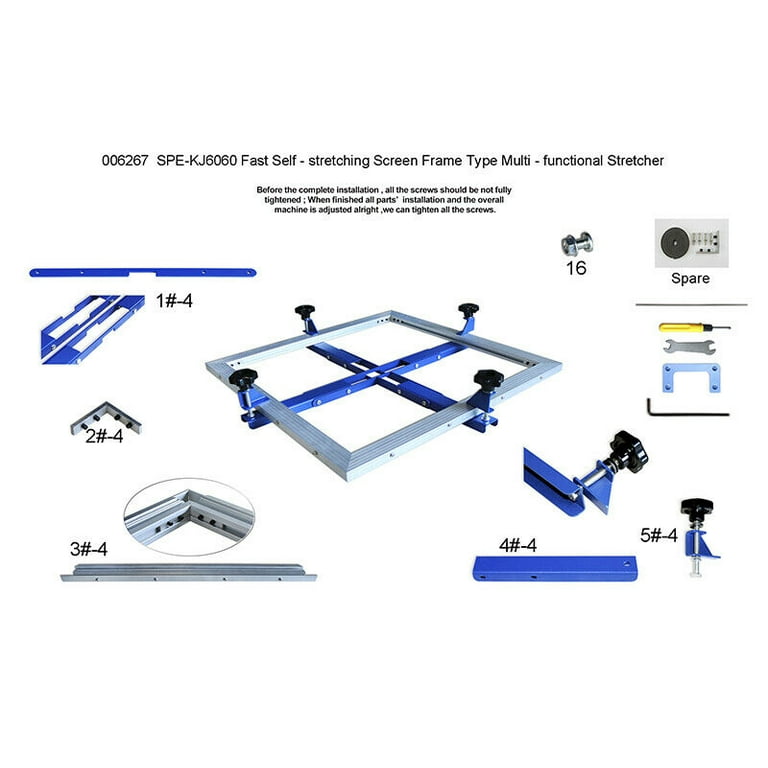 006267 SPE-KJ6060 Fast Self - stretching Screen Frame Type Multi - functional Stretcher

Before the complete installation , all the screws should be not fully tightened ; When finished all parts' installation and the overall machine is adjusted alright ,we can tighten all the screws.

16

Spare

1#-4

2#-4

3#-4

4#-4

5#-4