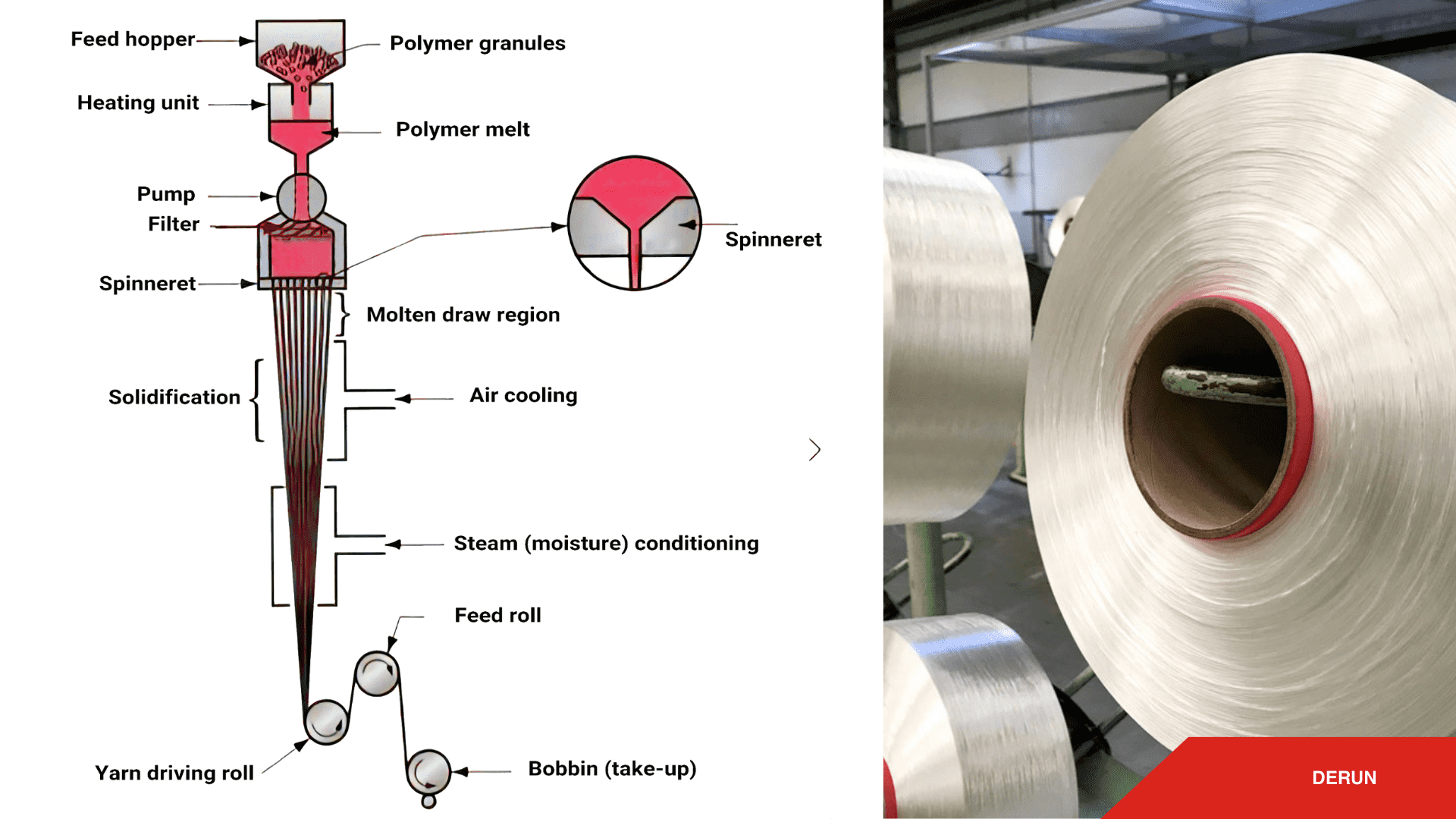 Feed hopper
Polymer granules
Heating unit
Polymer melt
Pump
Filter
Spinneret
Spinneret
Molten draw region
Solidification
Air cooling
Steam (moisture) conditioning
Feed roll
Yarn driving roll
Bobbin (take-up)
DERUN