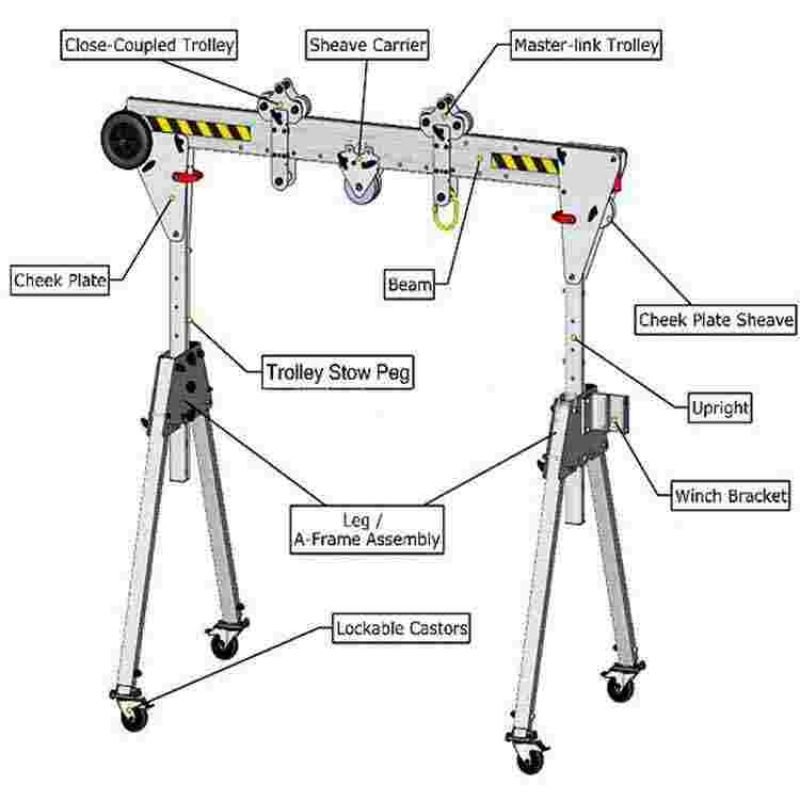 Close-Coupled Trolley
Sheave Carrier
Master-link Trolley
Cheek Plate
Beam
Cheek Plate Sheave
Trolley Stow Peg
Upright
Winch Bracket
Leg / A-Frame Assembly
Lockable Castors