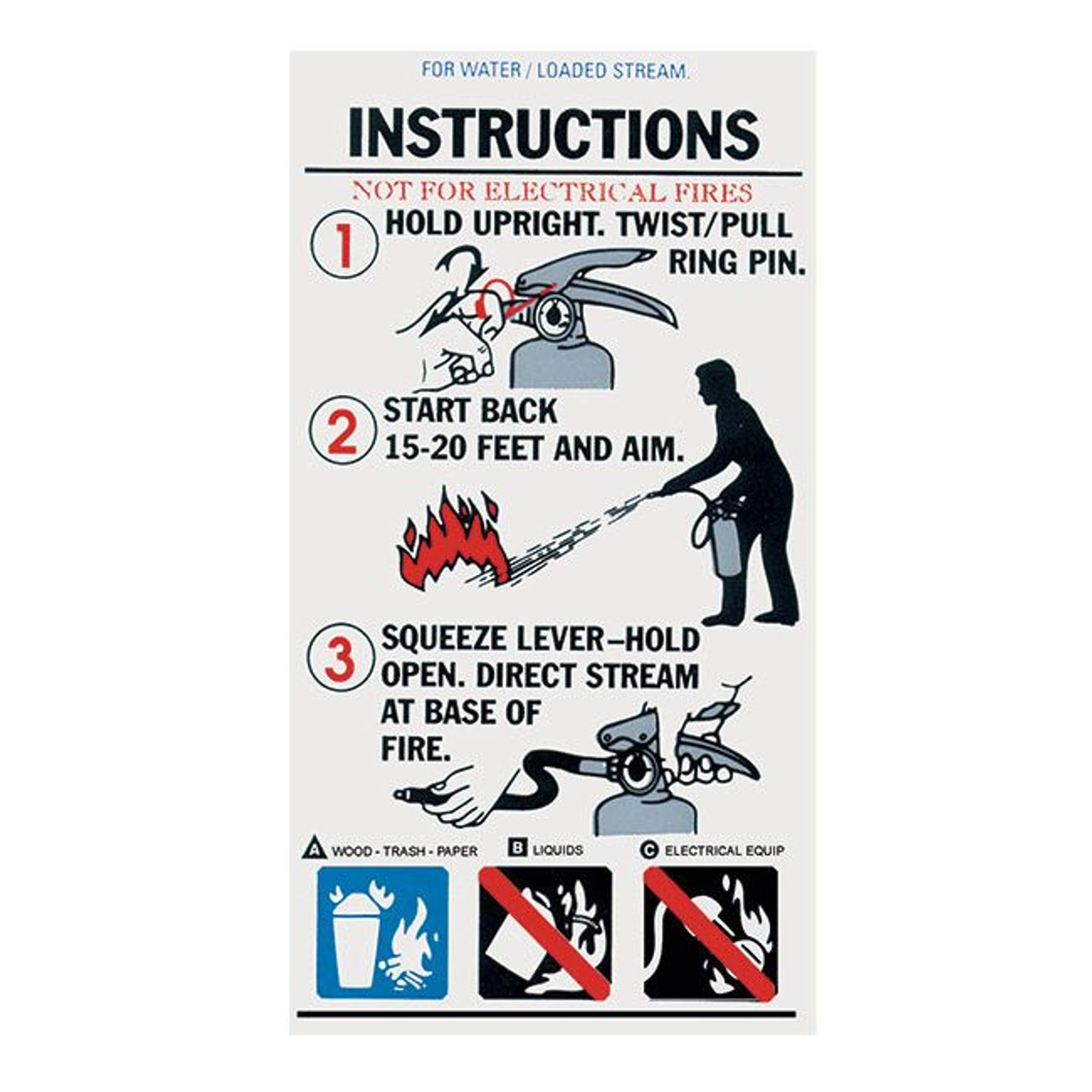 FOR WATER / LOADED STREAM.

INSTRUCTIONS

NOT FOR ELECTRICAL FIRES

1 HOLD UPRIGHT. TWIST/PULL RING PIN.

2 START BACK 15-20 FEET AND AIM.

3 SQUEEZE LEVER–HOLD OPEN. DIRECT STREAM AT BASE OF FIRE.

A WOOD - TRASH - PAPER

B LIQUIDS

C ELECTRICAL EQUIP